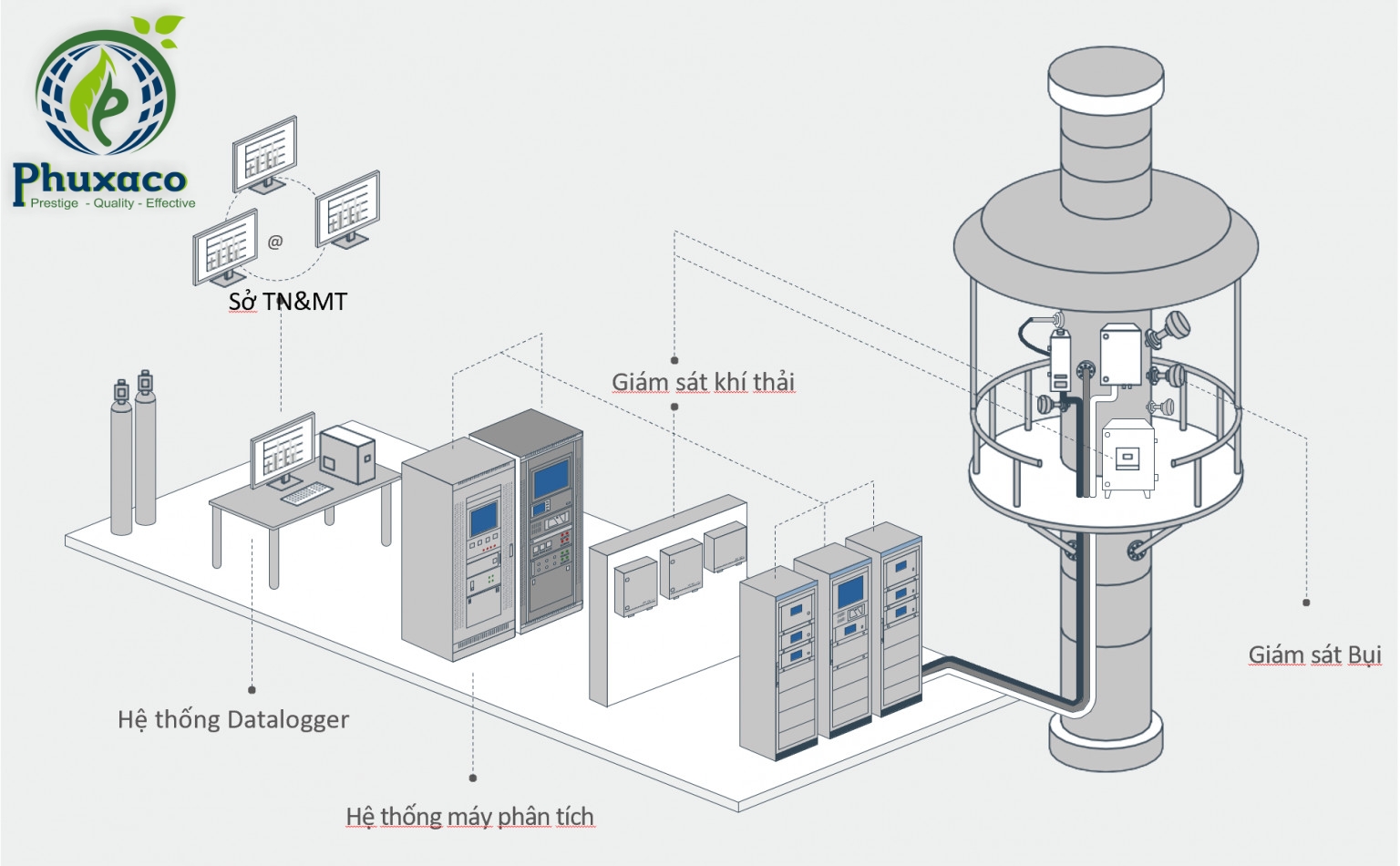 Phuxaco
Prestige - Quality - Effective

@

Sở TN&MT

Giám sát khí thải

Giám sát Bụi

Hệ thống Datalogger

Hệ thống máy phân tích